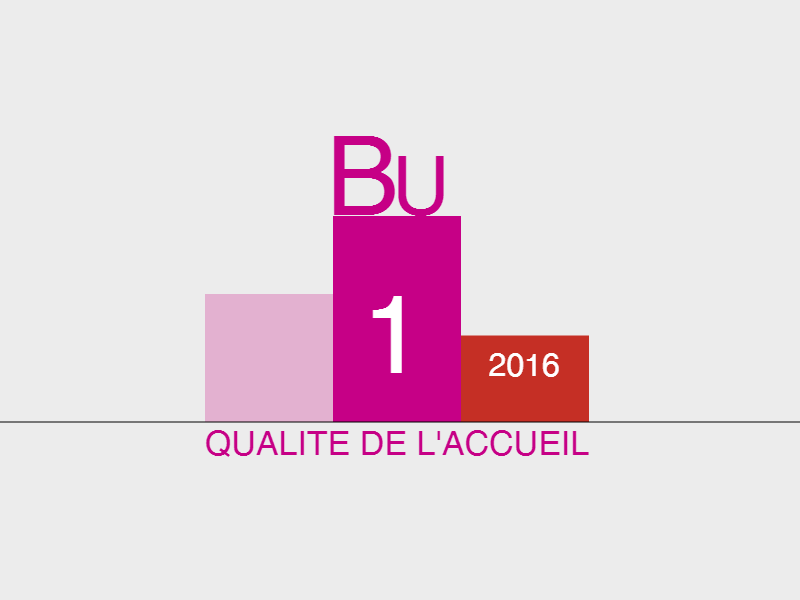 Bu

1

2016

QUALITE DE L'ACCUEIL